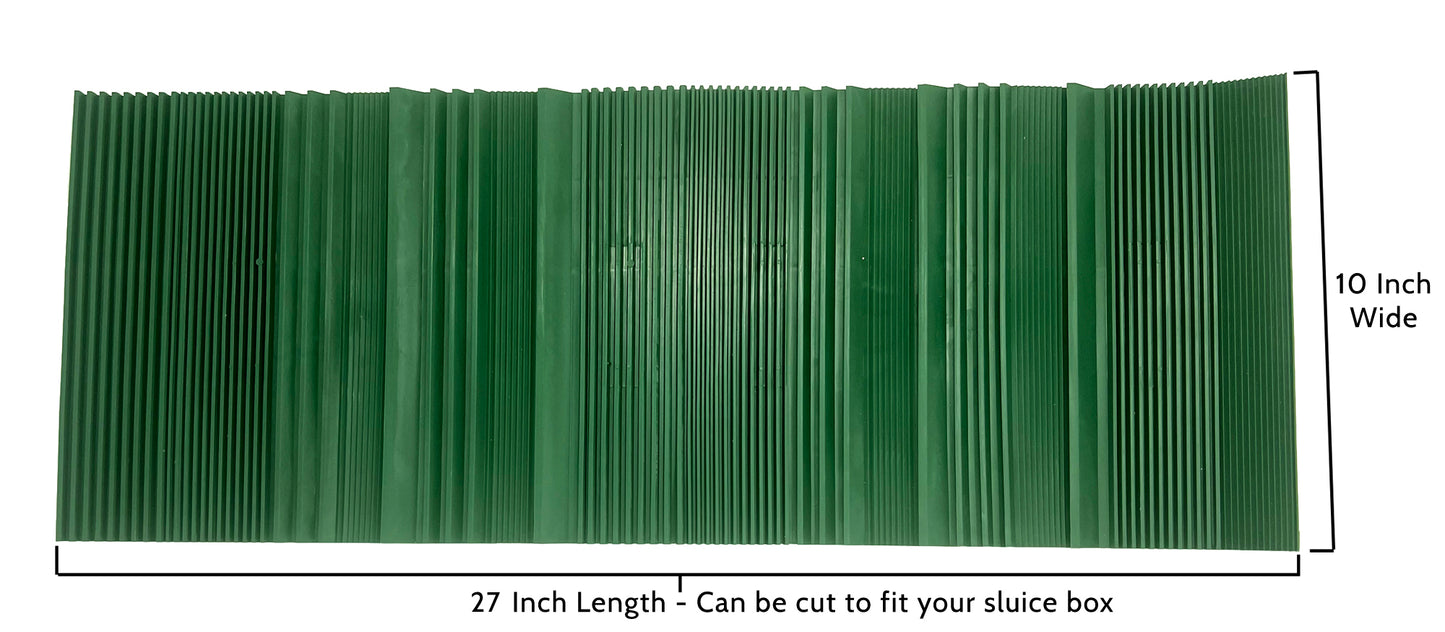 10 Inch Wide

27 Inch Length - Can be cut to fit your sluice box