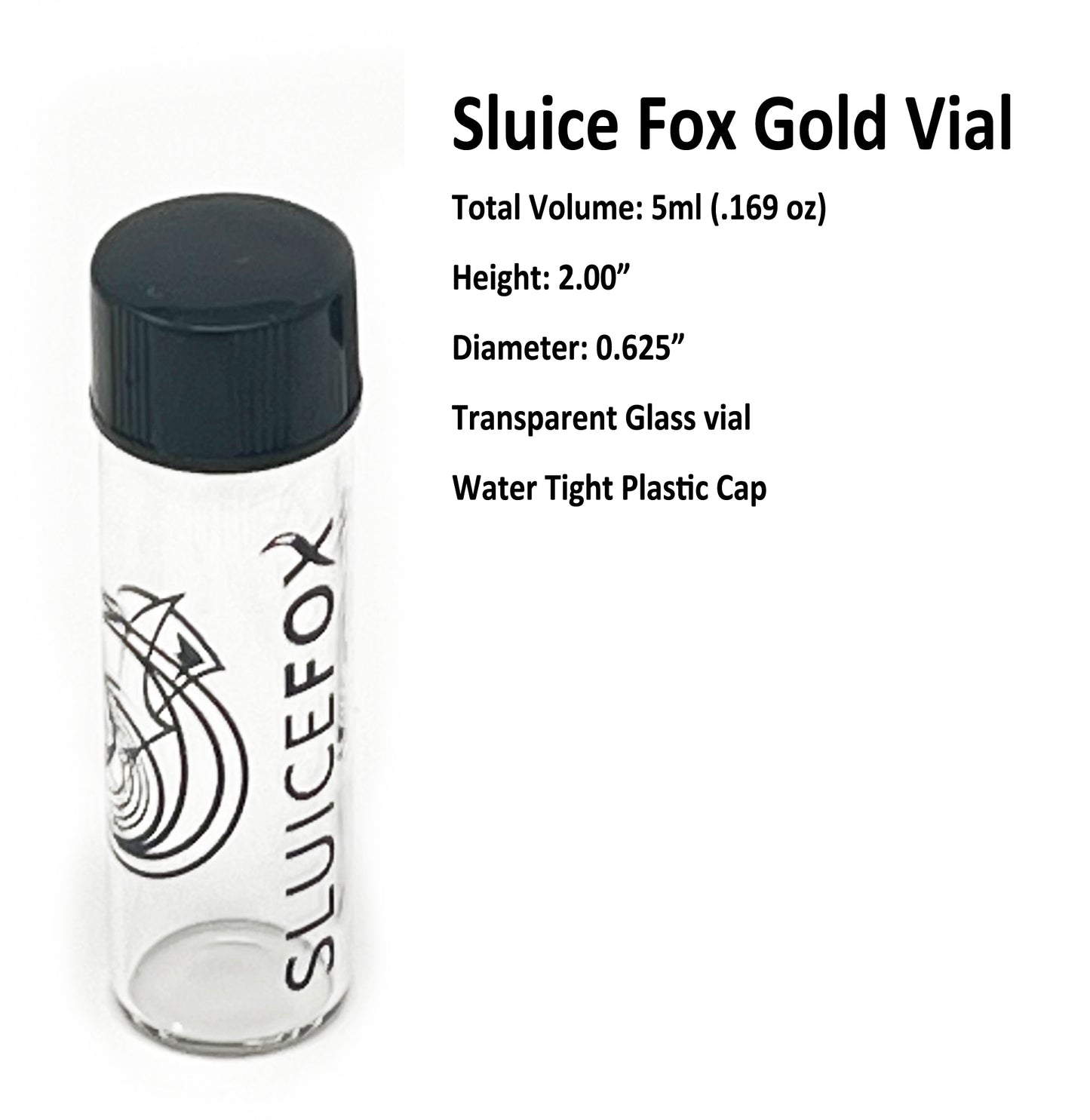 SLUICEFOX

Sluice Fox Gold Vial

Total Volume: 5ml (.169 oz)

Height: 2.00”

Diameter: 0.625”

Transparent Glass vial

Water Tight Plastic Cap